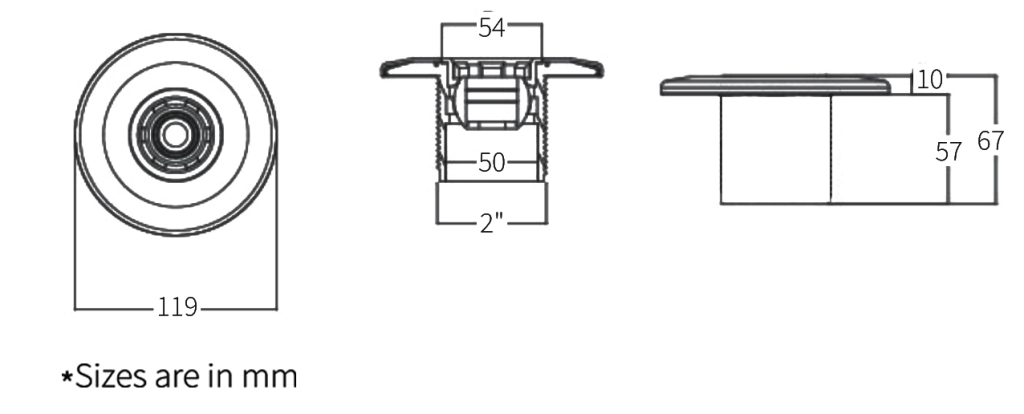 119

54

50

2"

10

57

67

*Sizes are in mm